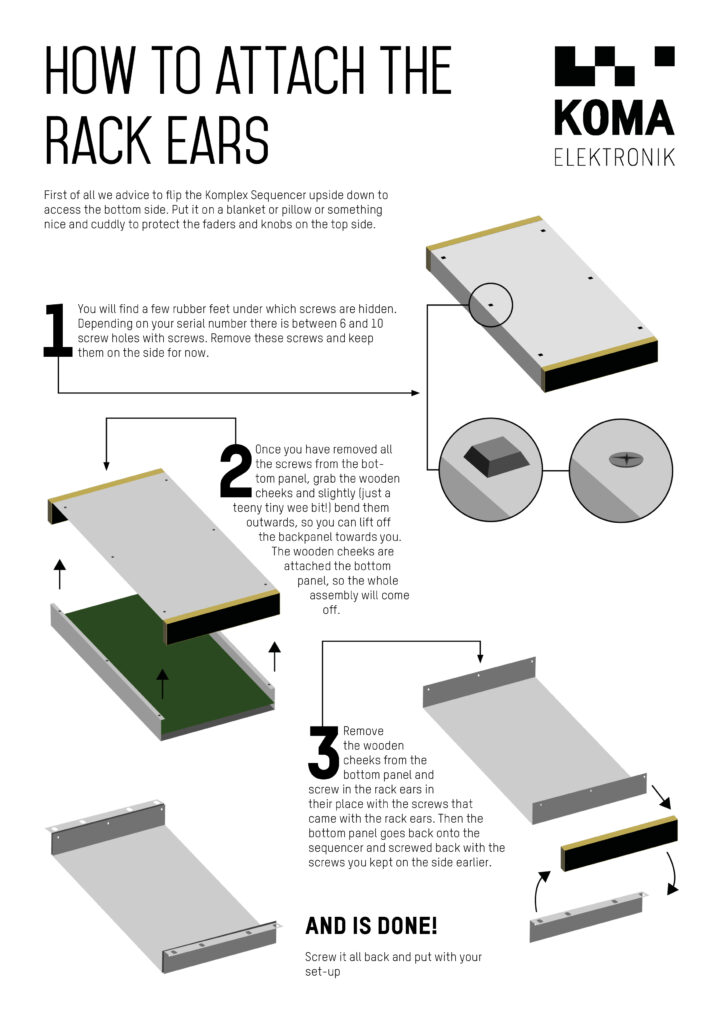 HOW TO ATTACH THE RACK EARS

KOMA
ELEKTRONIK

First of all we advice to flip the Komplex Sequencer upside down to access the bottom side. Put it on a blanket or pillow or something nice and cuddly to protect the faders and knobs on the top side.

1 You will find a few rubber feet under which screws are hidden. Depending on your serial number there is between 6 and 10 screw holes with screws. Remove these screws and keep them on the side for now.

2 Once you have removed all the screws from the bottom panel, grab the wooden cheeks and slightly (just a teeny tiny wee bit!) bend them outwards, so you can lift off the backpanel towards you. The wooden cheeks are attached the bottom panel, so the whole assembly will come off.

3 Remove the wooden cheeks from the bottom panel and screw in the rack ears in their place with the screws that came with the rack ears. Then the bottom panel goes back onto the sequencer and screwed back with the screws you kept on the side earlier.

AND IS DONE!

Screw it all back and put with your set-up