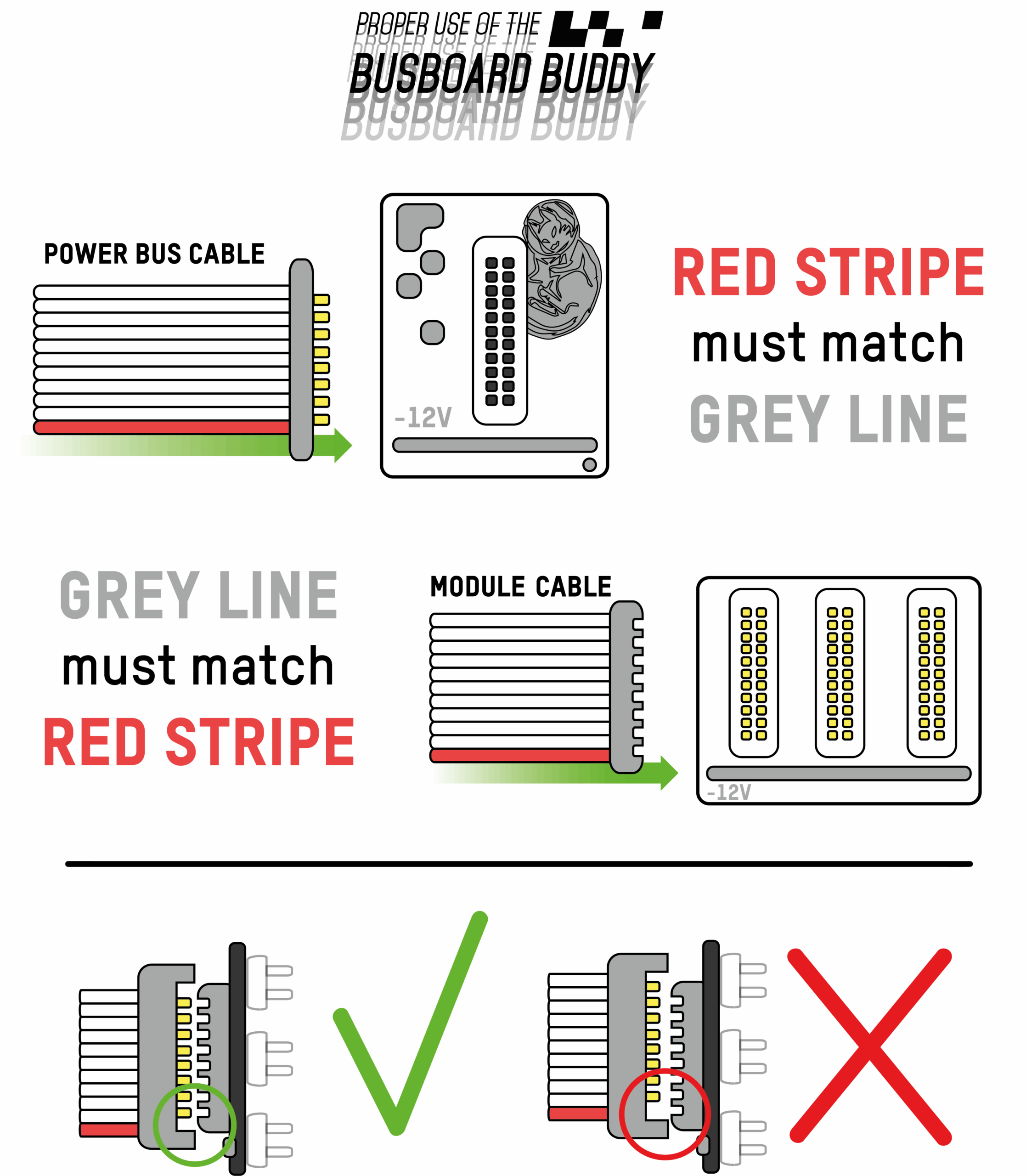 PROPER USE OF THE
BUSBOARD BUDDY

POWER BUS CABLE

-12V

RED STRIPE
must match
GREY LINE

GREY LINE
must match
RED STRIPE

MODULE CABLE

-12V